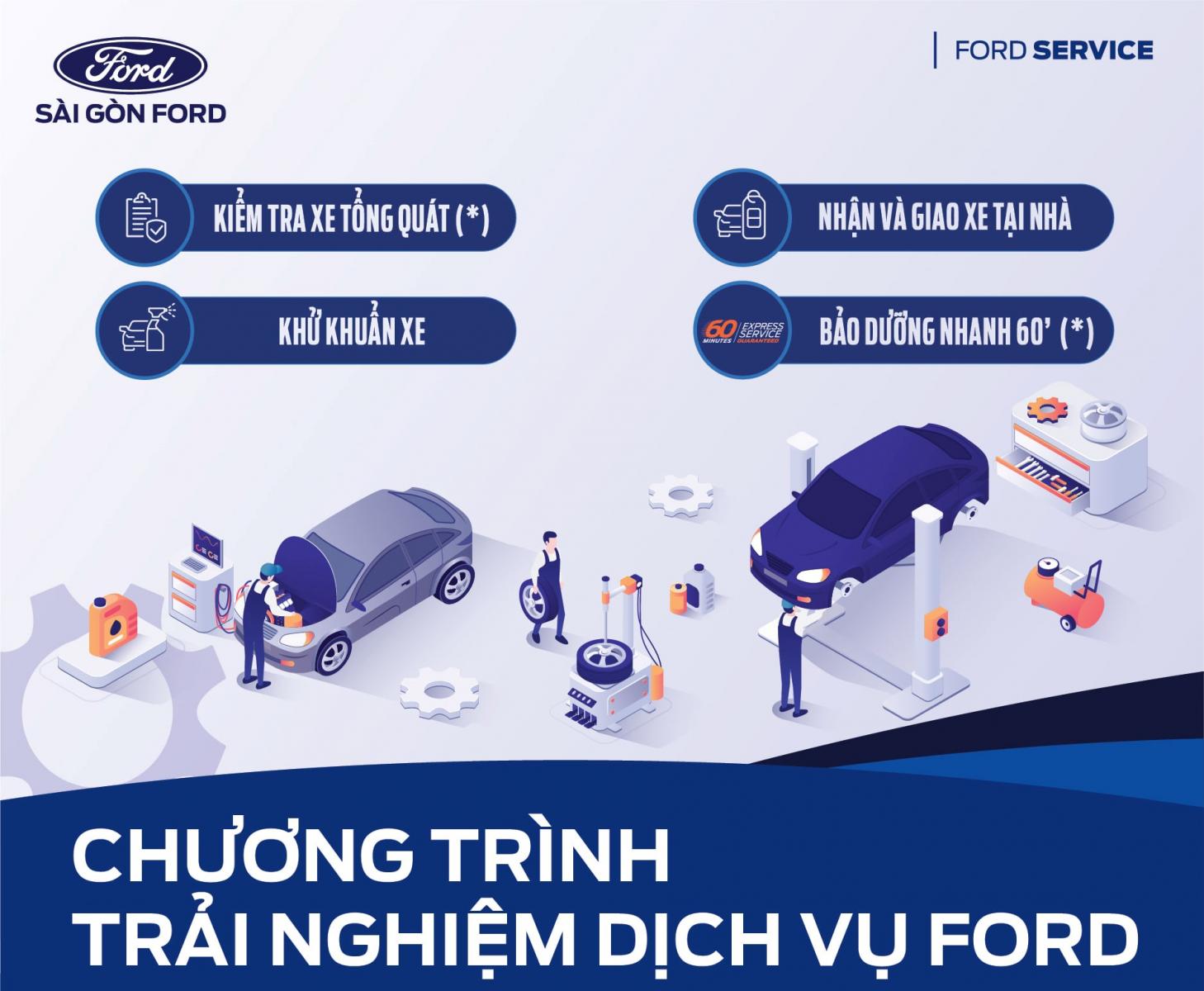 Ford
SÀI GÒN FORD

FORD SERVICE

KIỂM TRA XE TỔNG QUÁT (*)

NHẬN VÀ GIAO XE TẠI NHÀ

KHỬ KHUẨN XE

60 MINUTES EXPRESS SERVICE GUARANTEED

BẢO DƯỠNG NHANH 60' (*)

CHƯƠNG TRÌNH
TRẢI NGHIỆM DỊCH VỤ FORD